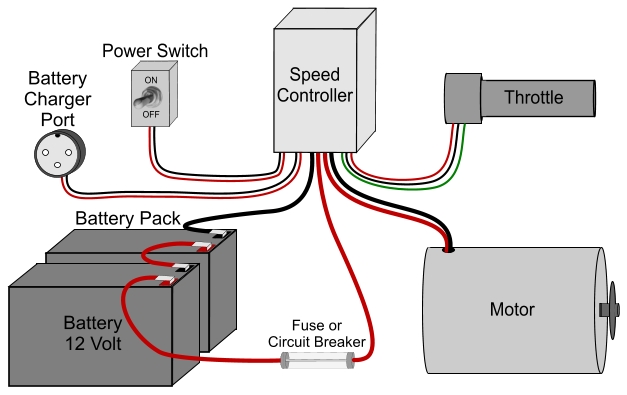 Power Switch

ON

OFF

Battery Charger Port

Speed Controller

Throttle

Battery Pack

Battery 12 Volt

Fuse or Circuit Breaker

Motor